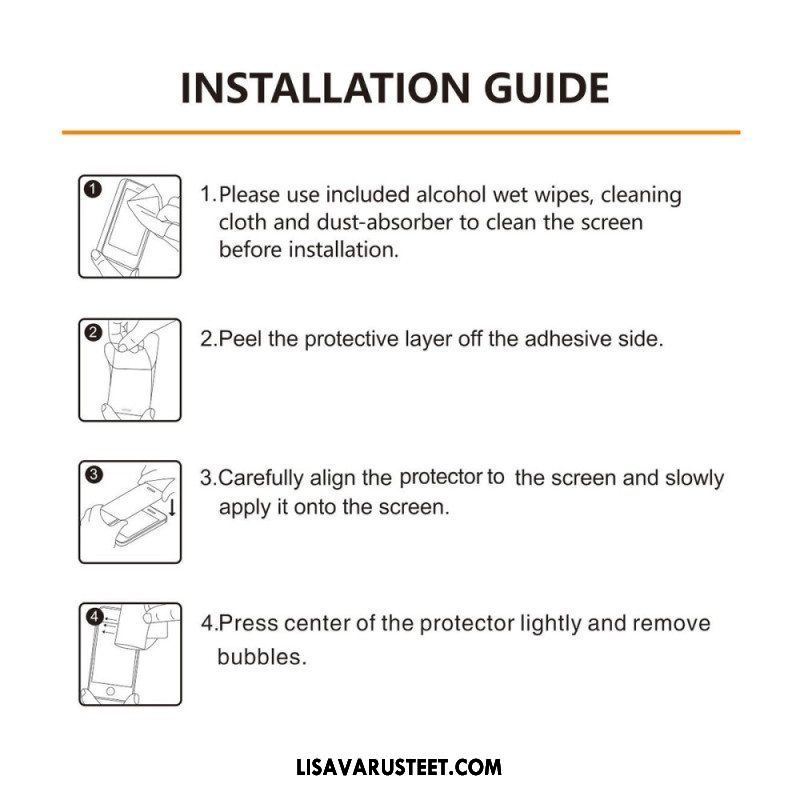 INSTALLATION GUIDE

1

1.Please use included alcohol wet wipes, cleaning cloth and dust-absorber to clean the screen before installation.

2

2.Peel the protective layer off the adhesive side.

3

3.Carefully align the protector to the screen and slowly apply it onto the screen.

4

4.Press center of the protector lightly and remove bubbles.

LISAVARUSTEET.COM