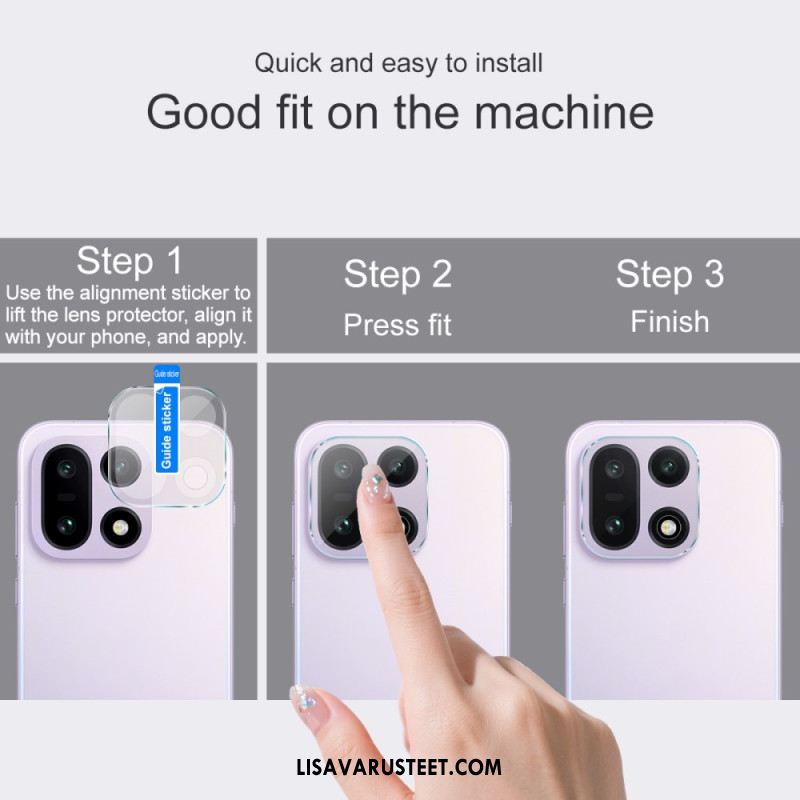 Quick and easy to install
Good fit on the machine

Step 1
Use the alignment sticker to lift the lens protector, align it with your phone, and apply.

Step 2
Press fit

Step 3
Finish

Guide sticker
Guide sticker

LISAVARUSTEET.COM