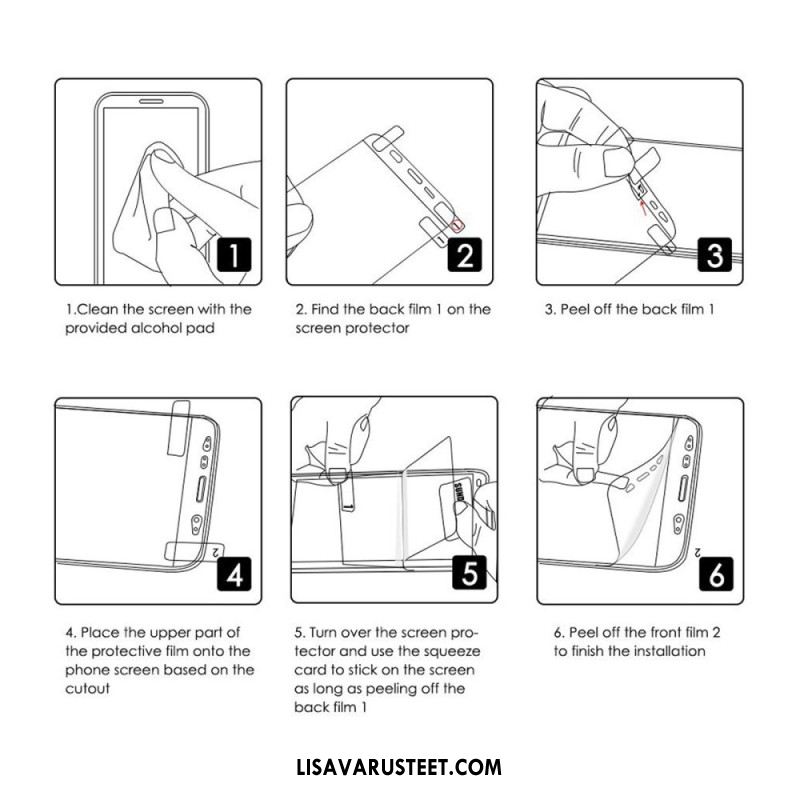 1

1.Clean the screen with the provided alcohol pad

2

2. Find the back film 1 on the screen protector

3

3. Peel off the back film 1

2

4

4. Place the upper part of the protective film onto the phone screen based on the cutout

5

5. Turn over the screen protector and use the squeeze card to stick on the screen as long as peeling off the back film 1

2

6

6. Peel off the front film 2 to finish the installation

LISAVARUSTEET.COM